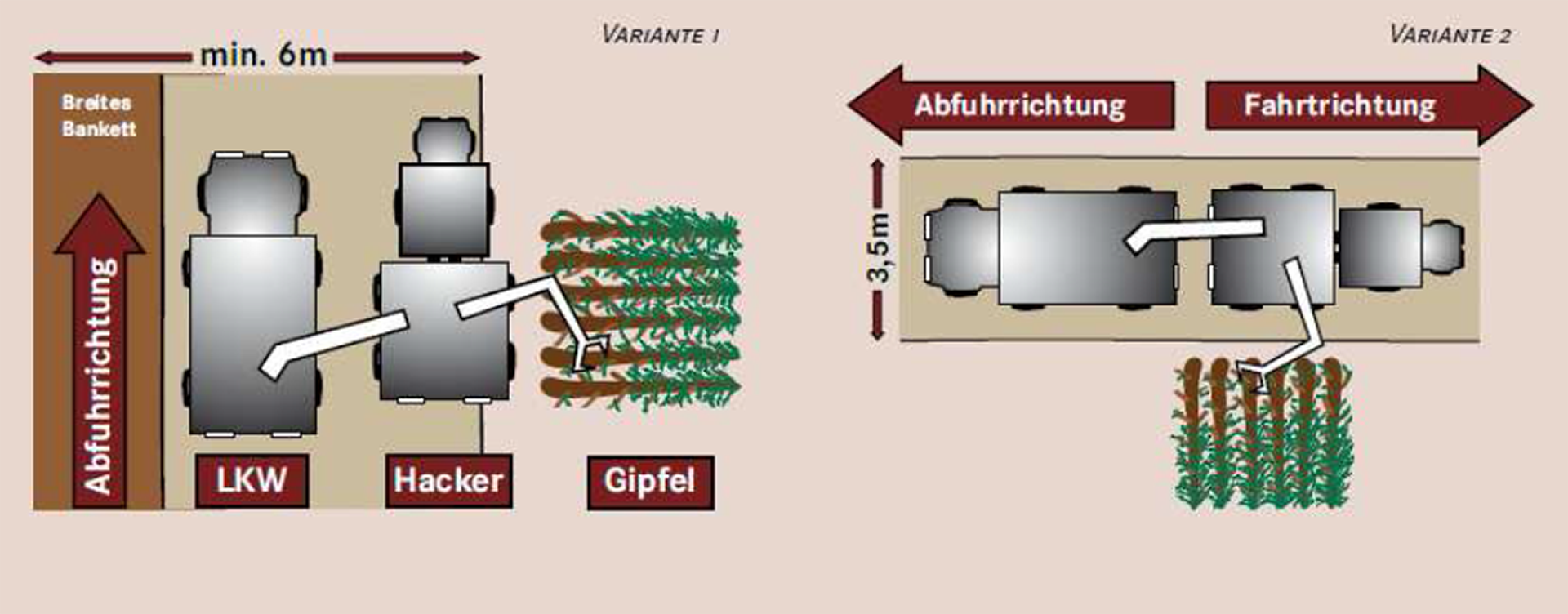 VARIANTE 1

min. 6m

Breites Bankett

Abfuhrrichtung

LKW

Hacker

Gipfel

VARIANTE 2

Abfuhrrichtung

Fahrtrichtung

3,5m